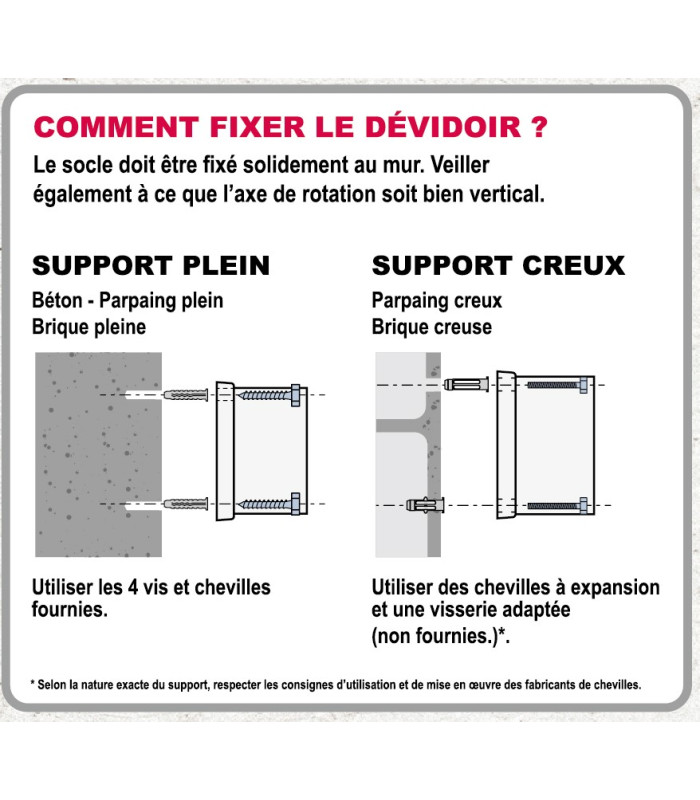 COMMENT FIXER LE DÉVIDOIR ?

Le socle doit être fixé solidement au mur. Veiller également à ce que l'axe de rotation soit bien vertical.

SUPPORT PLEIN

Béton - Parpaing plein
Brique pleine

Utiliser les 4 vis et chevilles fournies.

SUPPORT CREUX

Parpaing creux
Brique creuse

Utiliser des chevilles à expansion et une visserie adaptée (non fournies.)*.

* Selon la nature exacte du support, respecter les consignes d'utilisation et de mise en œuvre des fabricants de chevilles.