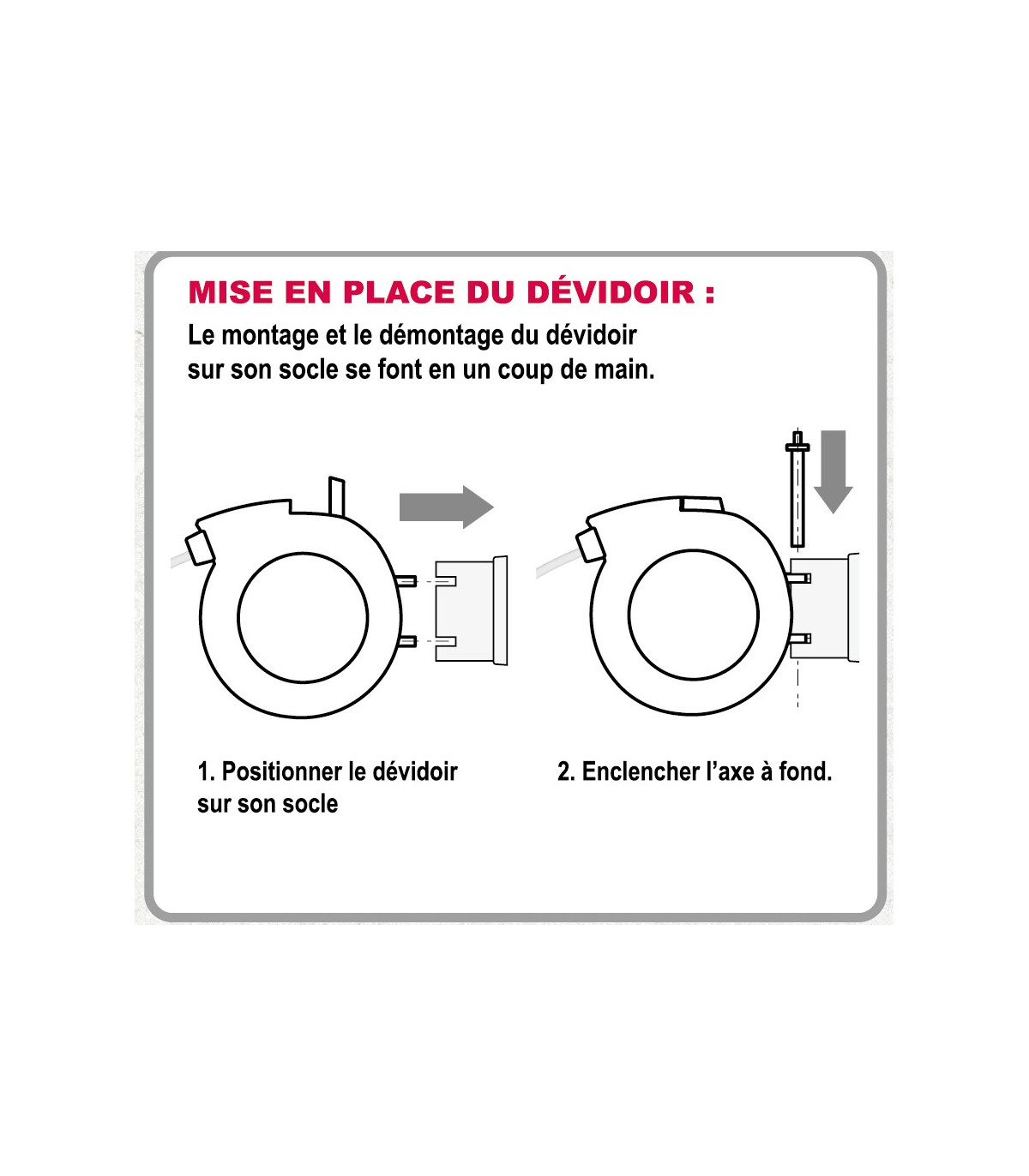 MISE EN PLACE DU DÉVIDOIR :

Le montage et le démontage du dévidoir sur son socle se font en un coup de main.

1. Positionner le dévidoir sur son socle

2. Enclencher l'axe à fond.