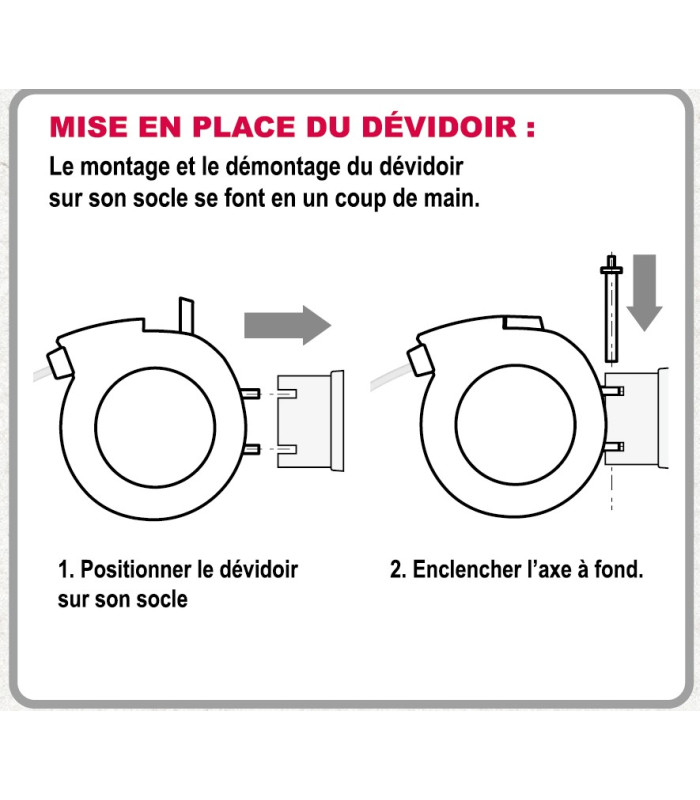 MISE EN PLACE DU DÉVIDOIR :

Le montage et le démontage du dévidoir sur son socle se font en un coup de main.

1. Positionner le dévidoir sur son socle

2. Enclencher l'axe à fond.